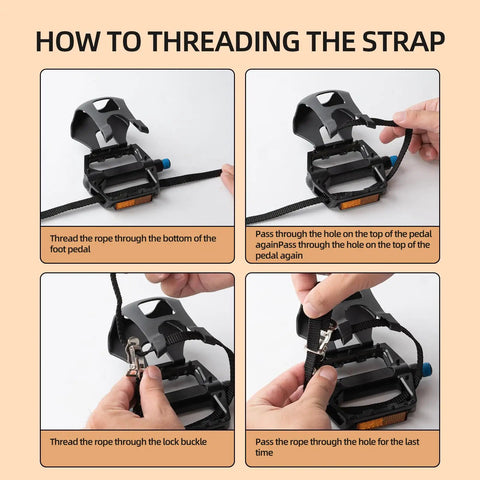 HOW TO THREADING THE STRAP

Thread the rope through the bottom of the foot pedal

Pass through the hole on the top of the pedal againPass through the hole on the top of the pedal again

Thread the rope through the lock buckle

Pass the rope through the hole for the last time