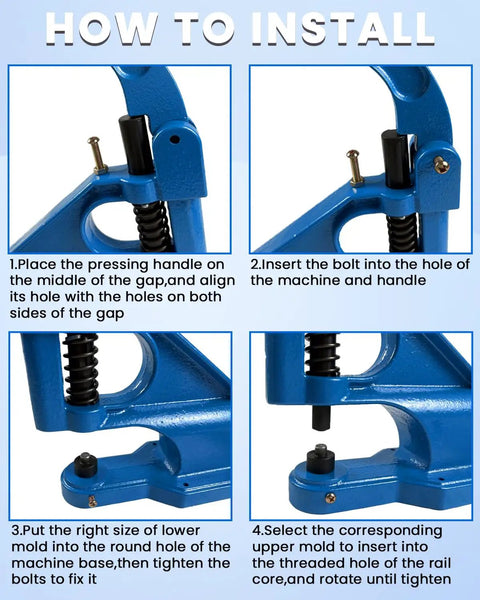 HOW TO INSTALL

1.Place the pressing handle on the middle of the gap,and align its hole with the holes on both sides of the gap

2.Insert the bolt into the hole of the machine and handle

3.Put the right size of lower mold into the round hole of the machine base,then tighten the bolts to fix it

4.Select the corresponding upper mold to insert into the threaded hole of the rail core,and rotate until tighten