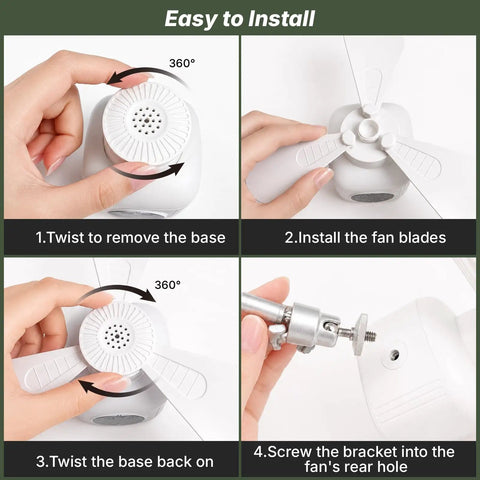 Easy to Install

360°

1.Twist to remove the base

2.Install the fan blades

360°

3.Twist the base back on

4.Screw the bracket into the fan's rear hole