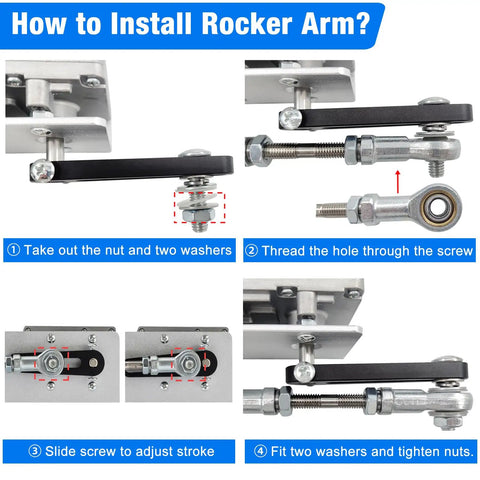 How to Install Rocker Arm?

① Take out the nut and two washers

② Thread the hole through the screw

③ Slide screw to adjust stroke

④ Fit two washers and tighten nuts.