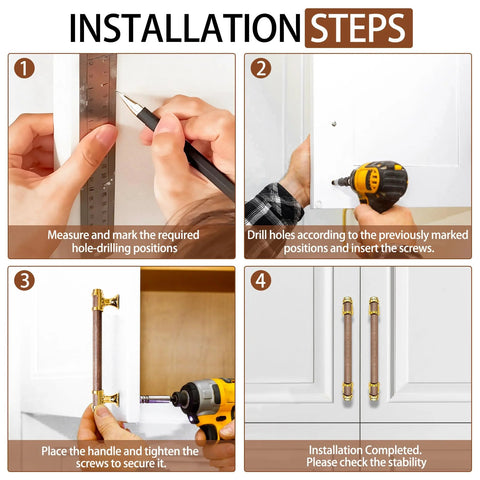 INSTALLATION STEPS

1
Measure and mark the required hole-drilling positions

2
Drill holes according to the previously marked positions and insert the screws.

3
Place the handle and tighten the screws to secure it.

4
Installation Completed. Please check the stability