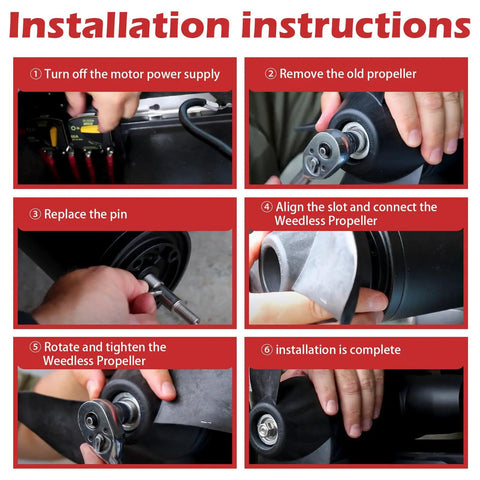 Installation instructions

① Turn off the motor power supply

② Remove the old propeller

③ Replace the pin

④ Align the slot and connect the Weedless Propeller

⑤ Rotate and tighten the Weedless Propeller

⑥ installation is complete