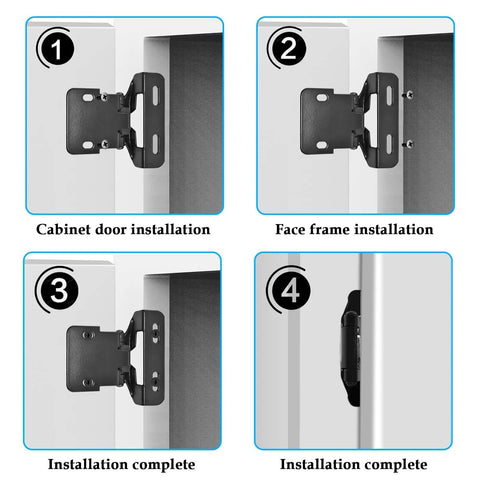 1

Cabinet door installation

2

Face frame installation

3

Installation complete

4

Installation complete