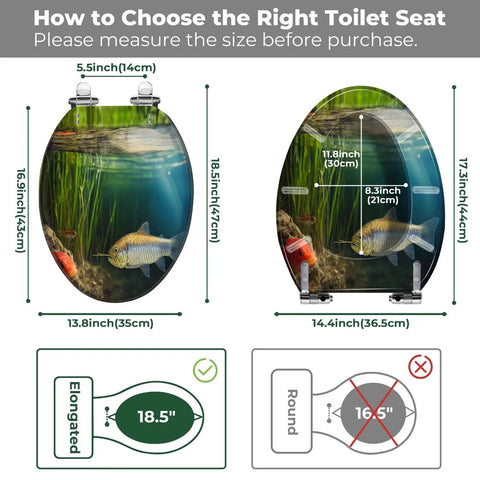 How to Choose the Right Toilet Seat
Please measure the size before purchase.

5.5inch(14cm)

16.9inch(43cm)

18.5inch(47cm)

13.8inch(35cm)

11.8inch (30cm)

8.3inch (21cm)

17.3inch(44cm)

14.4inch(36.5cm)

Elongated

18.5"

Round

16.5"