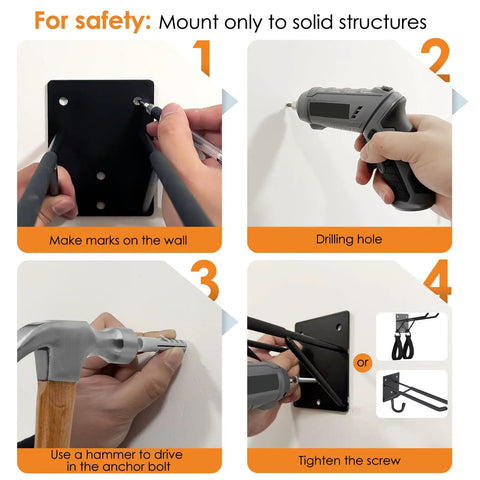 For safety: Mount only to solid structures

1

Make marks on the wall

2

Drilling hole

3

Use a hammer to drive in the anchor bolt

4

or

Tighten the screw