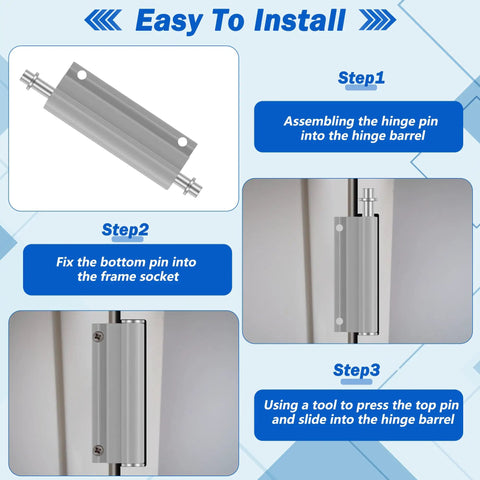 Easy To Install

Step1

Assembling the hinge pin into the hinge barrel

Step2

Fix the bottom pin into the frame socket

Step3

Using a tool to press the top pin and slide into the hinge barrel