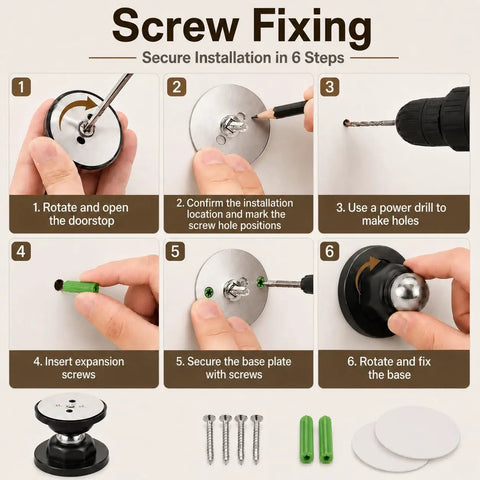 Screw Fixing

Secure Installation in 6 Steps

1

1. Rotate and open the doorstop

2

2. Confirm the installation location and mark the screw hole positions

3

3. Use a power drill to make holes

4

4. Insert expansion screws

5

5. Secure the base plate with screws

6

6. Rotate and fix the base