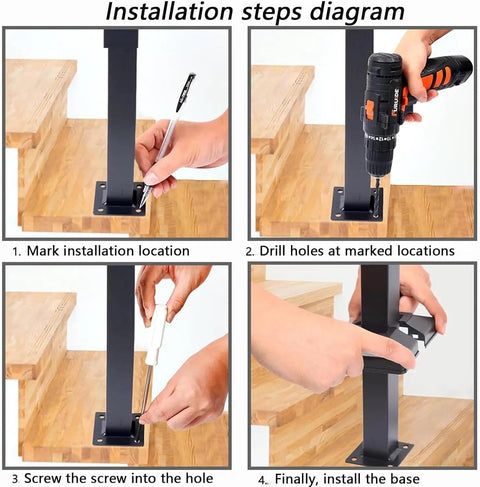 Installation steps diagram

FURUIDE

1. Mark installation location

2. Drill holes at marked locations

3. Screw the screw into the hole

4. Finally, install the base