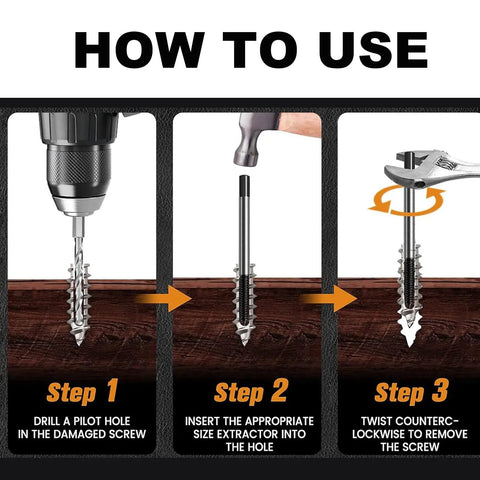 HOW TO USE

Step 1
DRILL A PILOT HOLE IN THE DAMAGED SCREW

Step 2
INSERT THE APPROPRIATE SIZE EXTRACTOR INTO THE HOLE

Step 3
TWIST COUNTERCLOCKWISE TO REMOVE THE SCREW