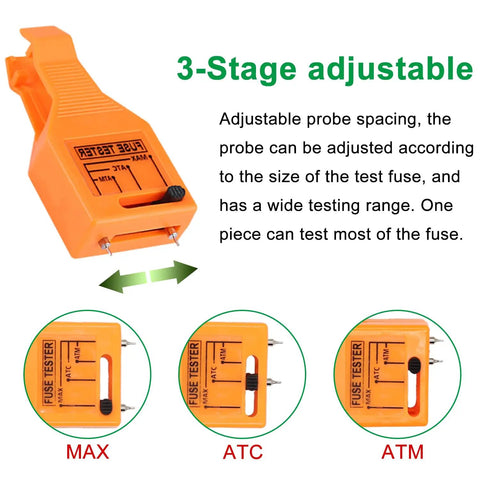 3-Stage adjustable

Adjustable probe spacing, the probe can be adjusted according to the size of the test fuse, and has a wide testing range. One piece can test most of the fuse.

FUSE TESTER
MAX
ATC
ATM

FUSE TESTER
MAX
ATC
ATM

FUSE TESTER
MAX
ATC
ATM

FUSE TESTER
MAX
ATC
ATM

MAX
ATC
ATM