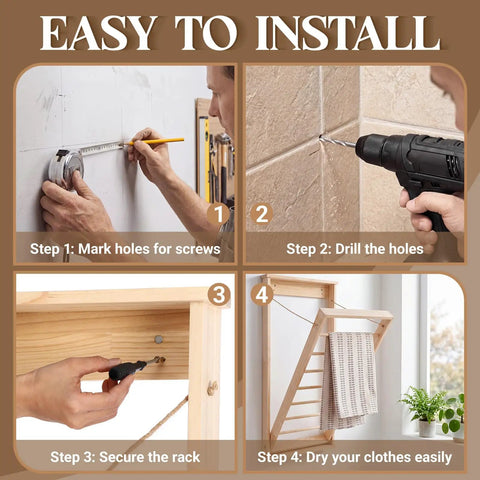 EASY TO INSTALL

1
Step 1: Mark holes for screws

2
Step 2: Drill the holes

3
Step 3: Secure the rack

4
Step 4: Dry your clothes easily