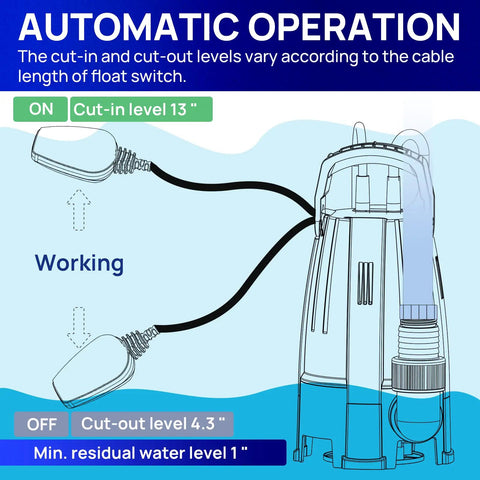 AUTOMATIC OPERATION

The cut-in and cut-out levels vary according to the cable length of float switch.

ON Cut-in level 13 "

Working

OFF Cut-out level 4.3 "

Min. residual water level 1 "