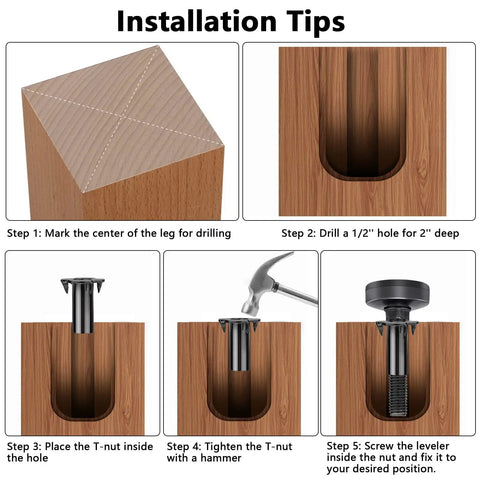 Installation Tips

Step 1: Mark the center of the leg for drilling

Step 2: Drill a 1/2'' hole for 2'' deep

Step 3: Place the T-nut inside the hole

Step 4: Tighten the T-nut with a hammer

Step 5: Screw the leveler inside the nut and fix it to your desired position.