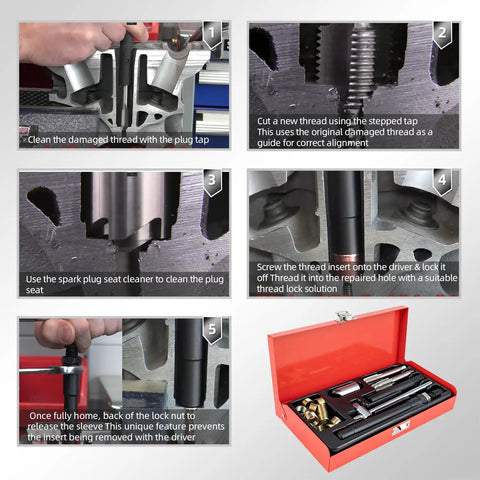 1
Clean the damaged thread with the plug tap

2
Cut a new thread using the stepped tap This uses the original damaged thread as a guide for correct alignment

3
Use the spark plug seat cleaner to clean the plug seat

4
Screw the thread insert onto the driver & lock it off Thread it into the repaired hole with a suitable thread lock solution

5
Once fully home, back of the lock nut to release the sleeve This unique feature prevents the insert being removed with the driver