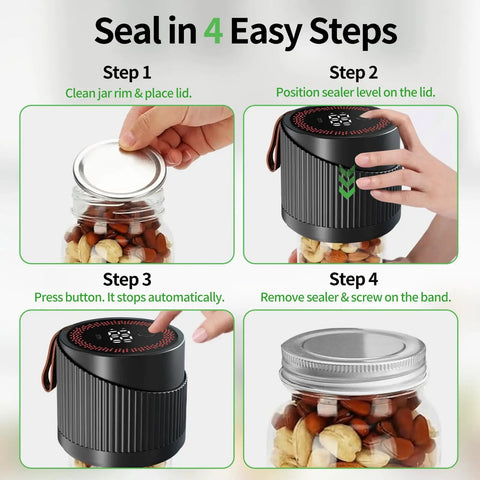 Seal in 4 Easy Steps

Step 1
Clean jar rim & place lid.

Step 2
Position sealer level on the lid.

Step 3
Press button. It stops automatically.

Step 4
Remove sealer & screw on the band.