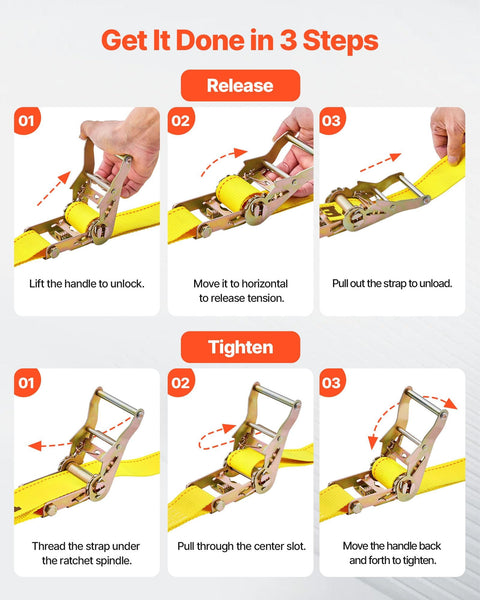 Get It Done in 3 Steps

Release

01

Lift the handle to unlock.

02

Move it to horizontal to release tension.

03

Pull out the strap to unload.

Tighten

01

Thread the strap under the ratchet spindle.

02

Pull through the center slot.

03

Move the handle back and forth to tighten.