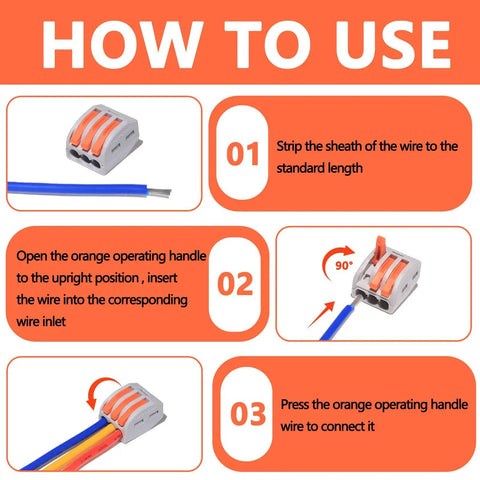 HOW TO USE

01

Strip the sheath of the wire to the standard length

Open the orange operating handle to the upright position , insert the wire into the corresponding wire inlet

02

90°

03

Press the orange operating handle wire to connect it