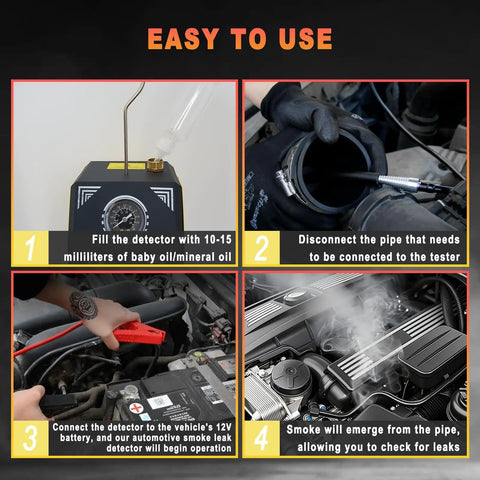 EASY TO USE

1 Fill the detector with 10-15 milliliters of baby oil/mineral oil

2 Disconnect the pipe that needs to be connected to the tester

3 Connect the detector to the vehicle's 12V battery, and our automotive smoke leak detector will begin operation

4 Smoke will emerge from the pipe, allowing you to check for leaks