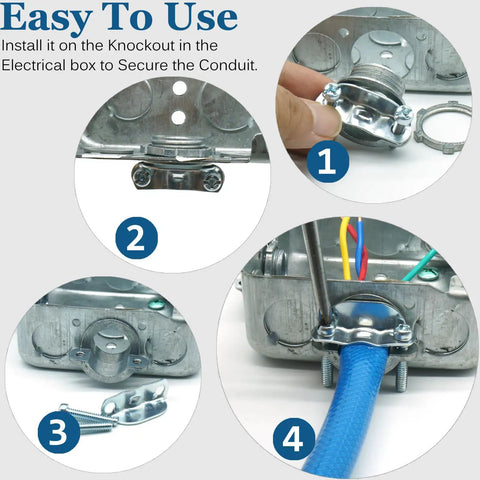 Easy To Use

Install it on the Knockout in the Electrical box to Secure the Conduit.

1

2

3

4