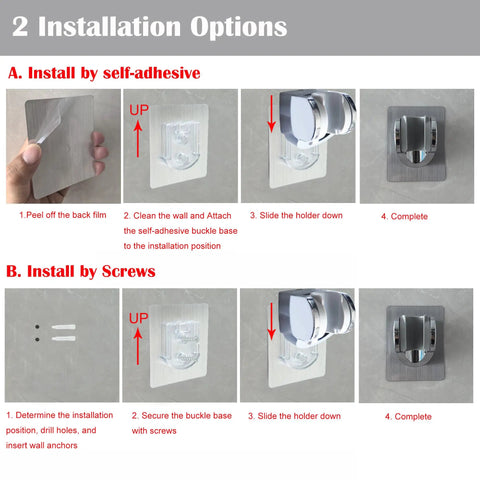 2 Installation Options

A. Install by self-adhesive

UP

1.Peel off the back film

2. Clean the wall and Attach the self-adhesive buckle base to the installation position

3. Slide the holder down

4. Complete

B. Install by Screws

UP

1. Determine the installation position, drill holes, and insert wall anchors

2. Secure the buckle base with screws

3. Slide the holder down

4. Complete