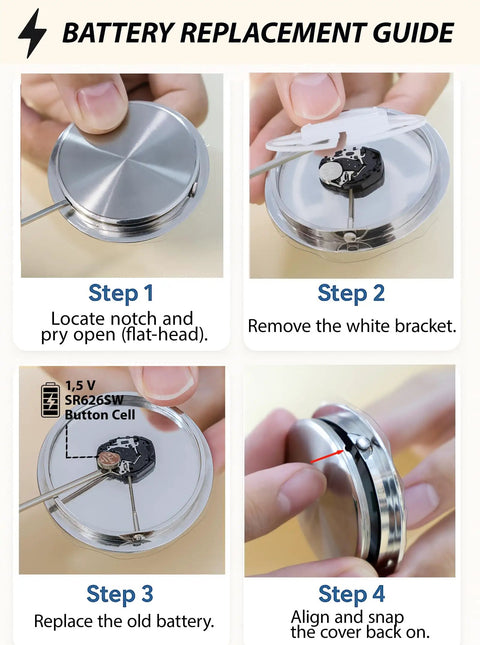 BATTERY REPLACEMENT GUIDE

Step 1
Locate notch and pry open (flat-head).

Step 2
Remove the white bracket.

1,5 V
SR626SW
Button Cell

Step 3
Replace the old battery.

Step 4
Align and snap the cover back on.