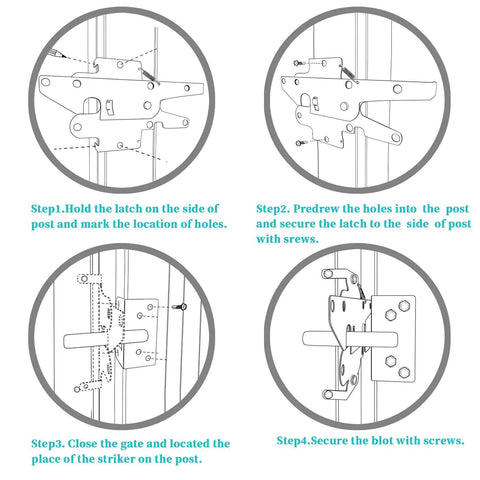 Step1.Hold the latch on the side of post and mark the location of holes.

Step2. Predrew the holes into the post and secure the latch to the side of post with srews.

Step3. Close the gate and located the place of the striker on the post.

Step4.Secure the blot with screws.