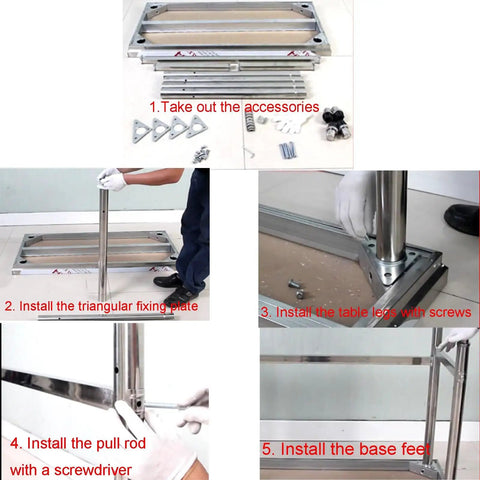 1.Take out the accessories

2. Install the triangular fixing plate

3. Install the table legs with screws

4. Install the pull rod with a screwdriver

5. Install the base feet