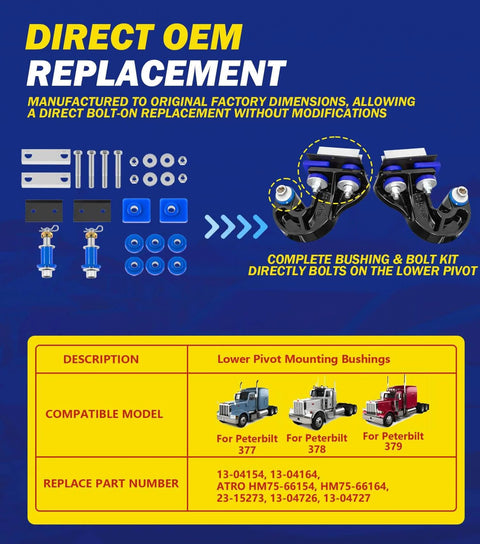 DIRECT OEM
REPLACEMENT

MANUFACTURED TO ORIGINAL FACTORY DIMENSIONS, ALLOWING A DIRECT BOLT-ON REPLACEMENT WITHOUT MODIFICATIONS

COMPLETE BUSHING & BOLT KIT
DIRECTLY BOLTS ON THE LOWER PIVOT

| DESCRIPTION | Lower Pivot Mounting Bushings |
|---|---|
| COMPATIBLE MODEL | For Peterbilt 377 For Peterbilt 378 For Peterbilt 379 |
| REPLACE PART NUMBER | 13-04154, 13-04164, ATRO HM75-66154, HM75-66164, 23-15273, 13-04726, 13-04727 |