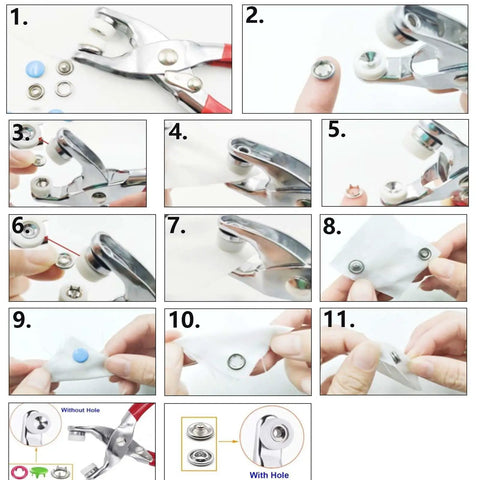 1.

2.

3.

4.

5.

6.

7.

8.

9.

10.

11.

Without Hole

With Hole