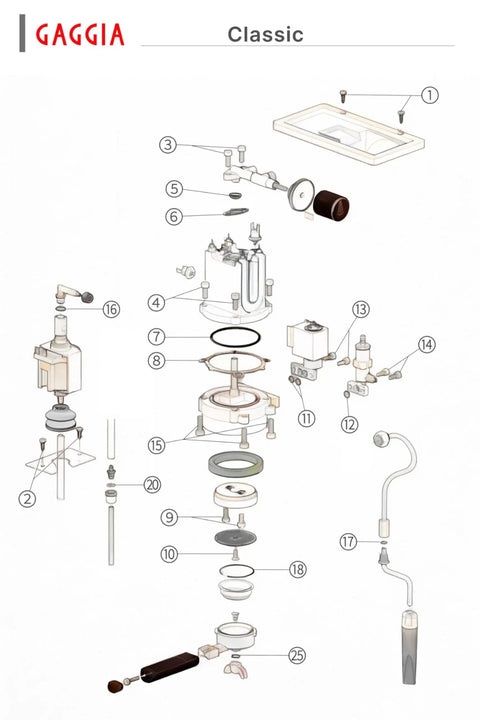 GAGGIA Classic

1
3
5
6
4
16
7
8
13
14
11
12
15
2
20
9
10
18
17
25