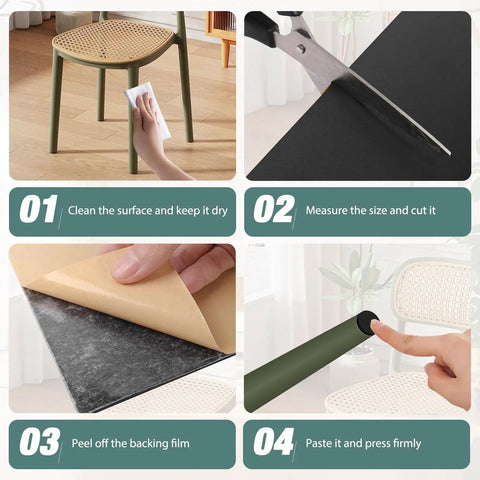 01 Clean the surface and keep it dry

02 Measure the size and cut it

03 Peel off the backing film

04 Paste it and press firmly