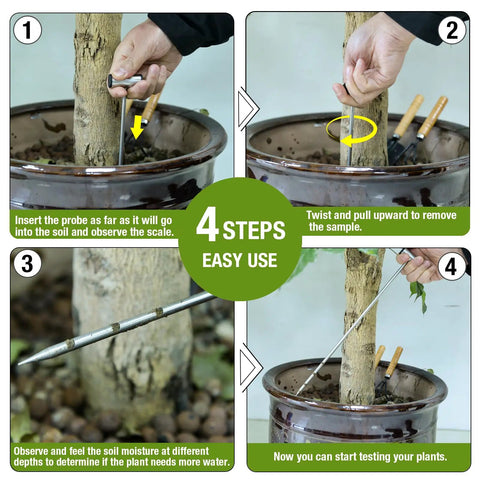 1

Insert the probe as far as it will go into the soil and observe the scale.

2

Twist and pull upward to remove the sample.

4 STEPS
EASY USE

3

Observe and feel the soil moisture at different depths to determine if the plant needs more water.

4

Now you can start testing your plants.