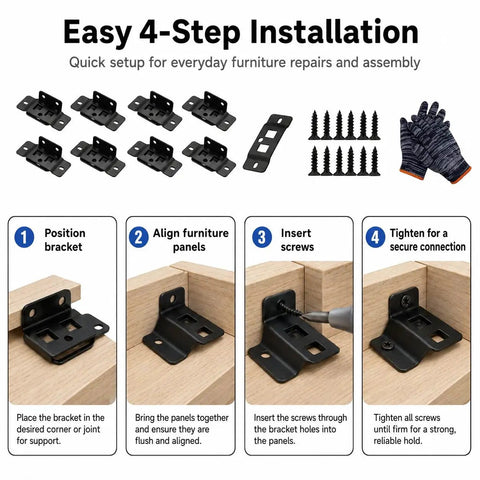 Easy 4-Step Installation

Quick setup for everyday furniture repairs and assembly

1 Position bracket

Place the bracket in the desired corner or joint for support.

2 Align furniture panels

Bring the panels together and ensure they are flush and aligned.

3 Insert screws

Insert the screws through the bracket holes into the panels.

4 Tighten for a secure connection

Tighten all screws until firm for a strong, reliable hold.