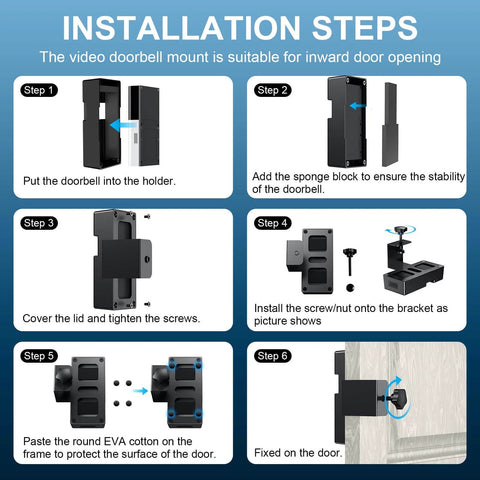 INSTALLATION STEPS

The video doorbell mount is suitable for inward door opening

Step 1

Put the doorbell into the holder.

Step 2

Add the sponge block to ensure the stability of the doorbell.

Step 3

Cover the lid and tighten the screws.

Step 4

Install the screw/nut onto the bracket as picture shows

Step 5

Paste the round EVA cotton on the frame to protect the surface of the door.

Step 6

Fixed on the door.