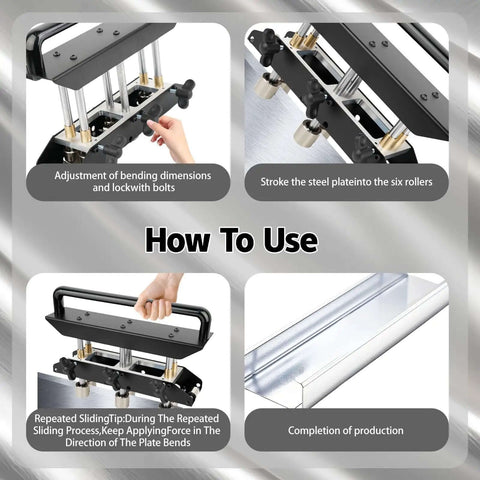 Adjustment of bending dimensions and lockwith bolts

Stroke the steel plateinto the six rollers

How To Use

Repeated SlidingTip:During The Repeated Sliding Process,Keep ApplyingForce in The Direction of The Plate Bends

Completion of production