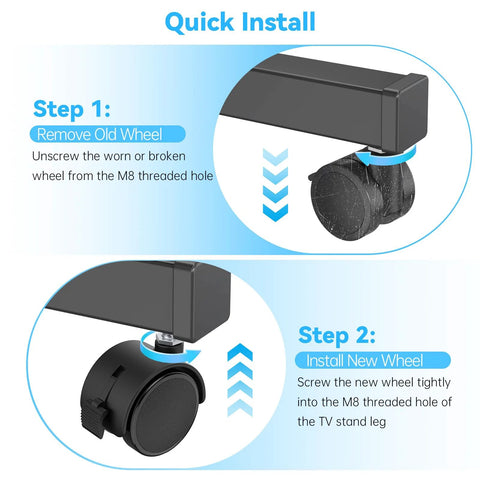 Quick Install

Step 1:

Remove Old Wheel

Unscrew the worn or broken wheel from the M8 threaded hole

Step 2:

Install New Wheel

Screw the new wheel tightly into the M8 threaded hole of the TV stand leg