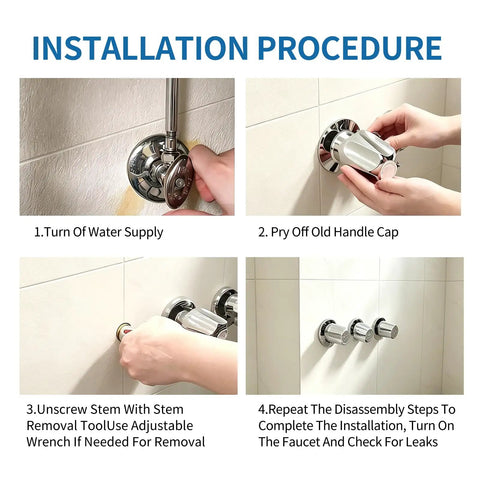 INSTALLATION PROCEDURE

1.Turn Of Water Supply

2. Pry Off Old Handle Cap

3.Unscrew Stem With Stem Removal ToolUse Adjustable Wrench If Needed For Removal

4.Repeat The Disassembly Steps To Complete The Installation, Turn On The Faucet And Check For Leaks