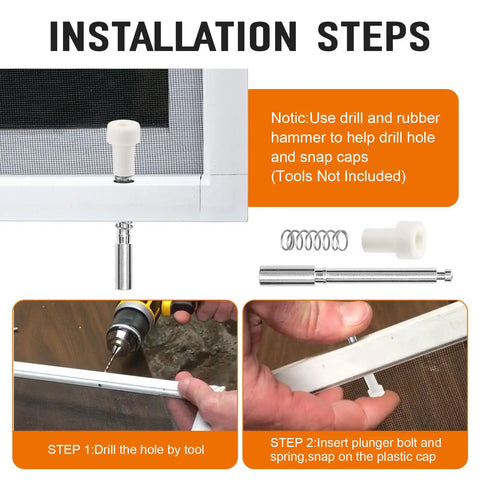 INSTALLATION STEPS

Notic:Use drill and rubber hammer to help drill hole and snap caps (Tools Not Included)

STEP 1:Drill the hole by tool

STEP 2:Insert plunger bolt and spring,snap on the plastic cap