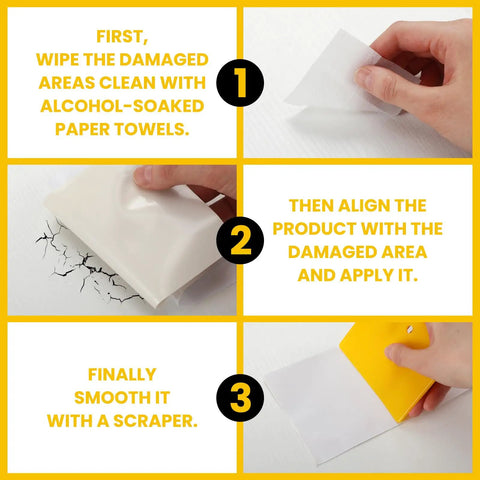 FIRST,
WIPE THE DAMAGED AREAS CLEAN WITH ALCOHOL-SOAKED PAPER TOWELS.

1

2

THEN ALIGN THE PRODUCT WITH THE DAMAGED AREA AND APPLY IT.

FINALLY SMOOTH IT WITH A SCRAPER.

3