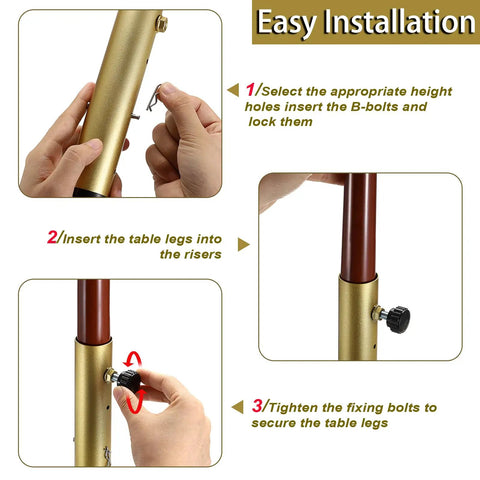 Easy Installation

1/Select the appropriate height holes insert the B-bolts and lock them

2/Insert the table legs into the risers

3/Tighten the fixing bolts to secure the table legs