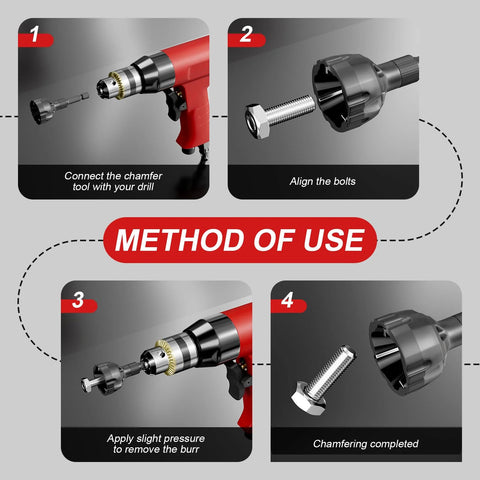 1

Connect the chamfer tool with your drill

2

Align the bolts

METHOD OF USE

3

Apply slight pressure to remove the burr

4

Chamfering completed