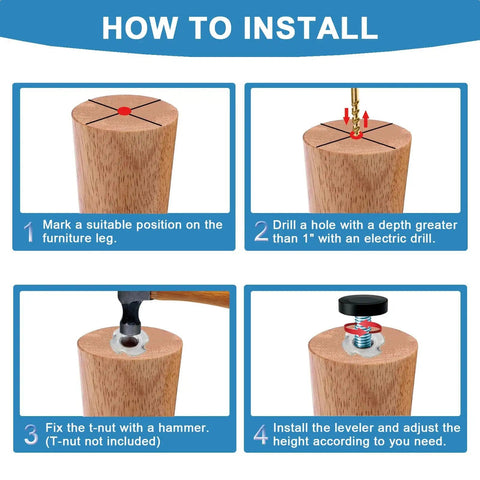 HOW TO INSTALL

1 Mark a suitable position on the furniture leg.

2 Drill a hole with a depth greater than 1" with an electric drill.

3 Fix the t-nut with a hammer. (T-nut not included)

4 Install the leveler and adjust the height according to you need.