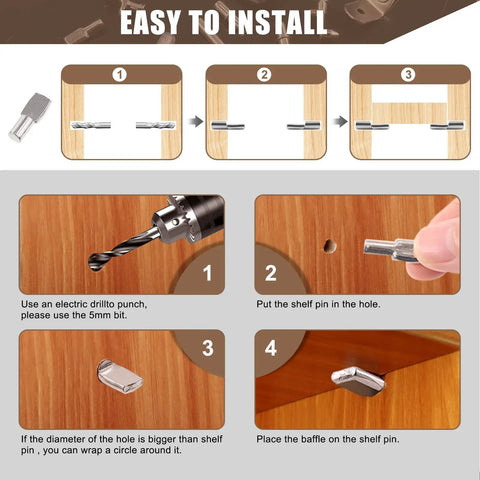 EASY TO INSTALL

1

2

3

1

Use an electric drillto punch, please use the 5mm bit.

2

Put the shelf pin in the hole.

3

If the diameter of the hole is bigger than shelf pin , you can wrap a circle around it.

4

Place the baffle on the shelf pin.