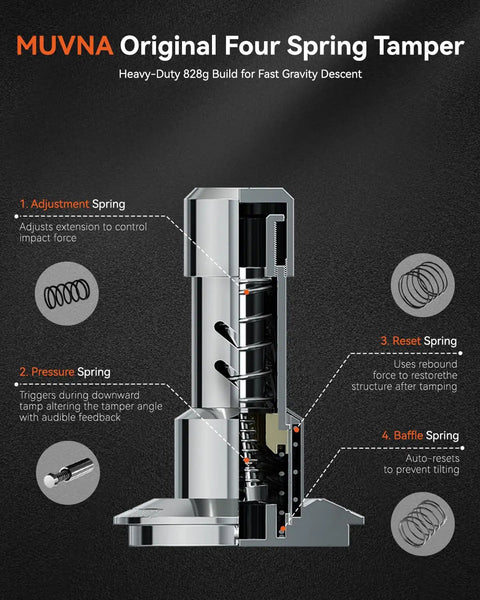 MUVNA Original Four Spring Tamper

Heavy-Duty 828g Build for Fast Gravity Descent

1. Adjustment Spring

Adjusts extension to control impact force

2. Pressure Spring

Triggers during downward tamp altering the tamper angle with audible feedback

3. Reset Spring

Uses rebound force to restorethe structure after tamping

4. Baffle Spring

Auto-resets to prevent tilting