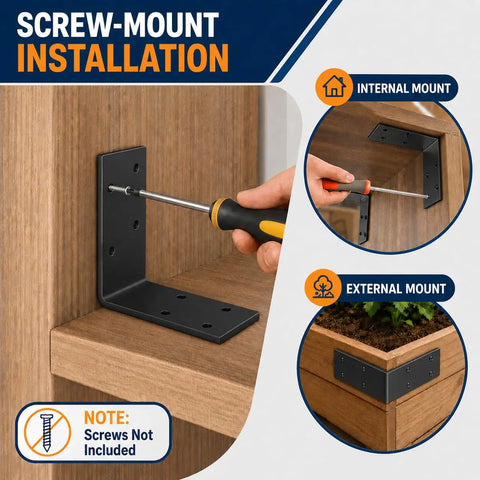 SCREW-MOUNT
INSTALLATION

INTERNAL MOUNT

EXTERNAL MOUNT

NOTE:
Screws Not Included