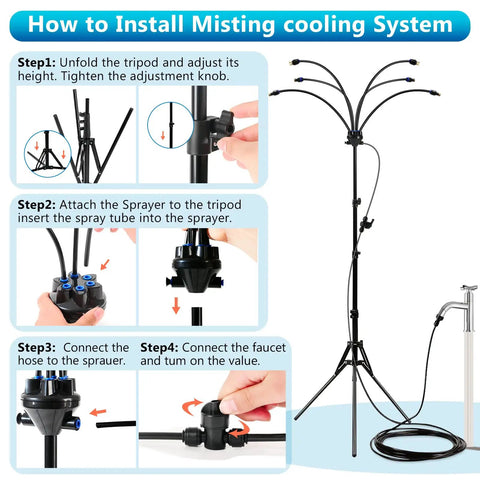 How to Install Misting cooling System

Step1: Unfold the tripod and adjust its height. Tighten the adjustment knob.

Step2: Attach the Sprayer to the tripod insert the spray tube into the sprayer.

Step3: Connect the hose to the sprauer.

Step4: Connect the faucet and tum on the value.