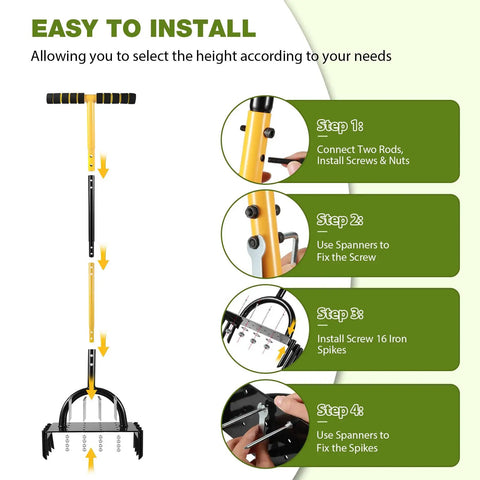 EASY TO INSTALL

Allowing you to select the height according to your needs

Step 1:
Connect Two Rods, Install Screws & Nuts

Step 2:
Use Spanners to Fix the Screw

Step 3:
Install Screw 16 Iron Spikes

Step 4:
Use Spanners to Fix the Spikes