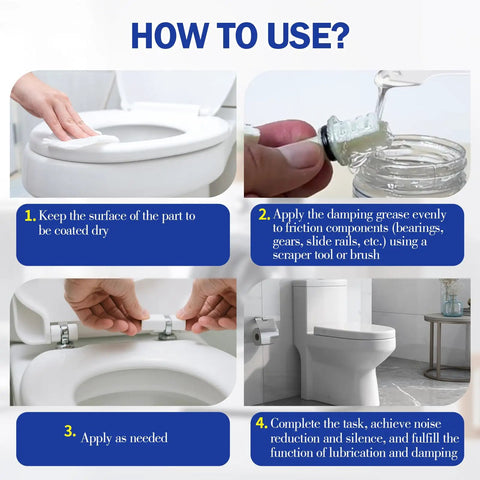 HOW TO USE?

1. Keep the surface of the part to be coated dry

2. Apply the damping grease evenly to friction components (bearings, gears, slide rails, etc.) using a scraper tool or brush

3. Apply as needed

4. Complete the task, achieve noise reduction and silence, and fulfill the function of lubrication and damping