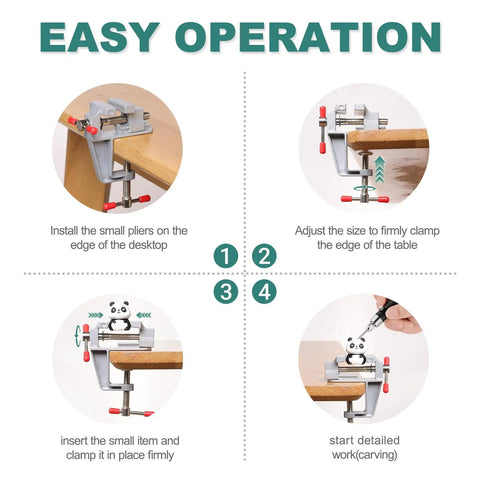 EASY OPERATION

Install the small pliers on the edge of the desktop

Adjust the size to firmly clamp the edge of the table

1 2

3 4

insert the small item and clamp it in place firmly

start detailed work(carving)