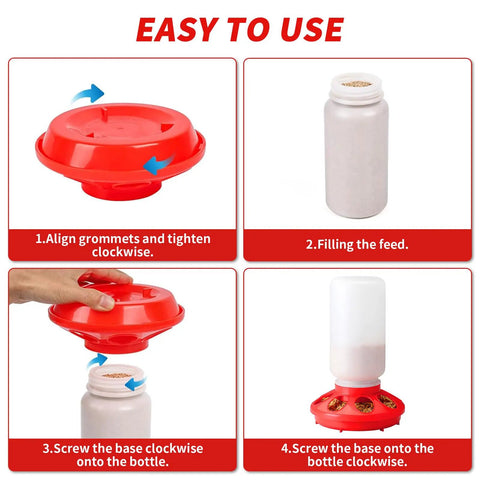 EASY TO USE

1.Align grommets and tighten clockwise.

2.Filling the feed.

3.Screw the base clockwise onto the bottle.

4.Screw the base onto the bottle clockwise.